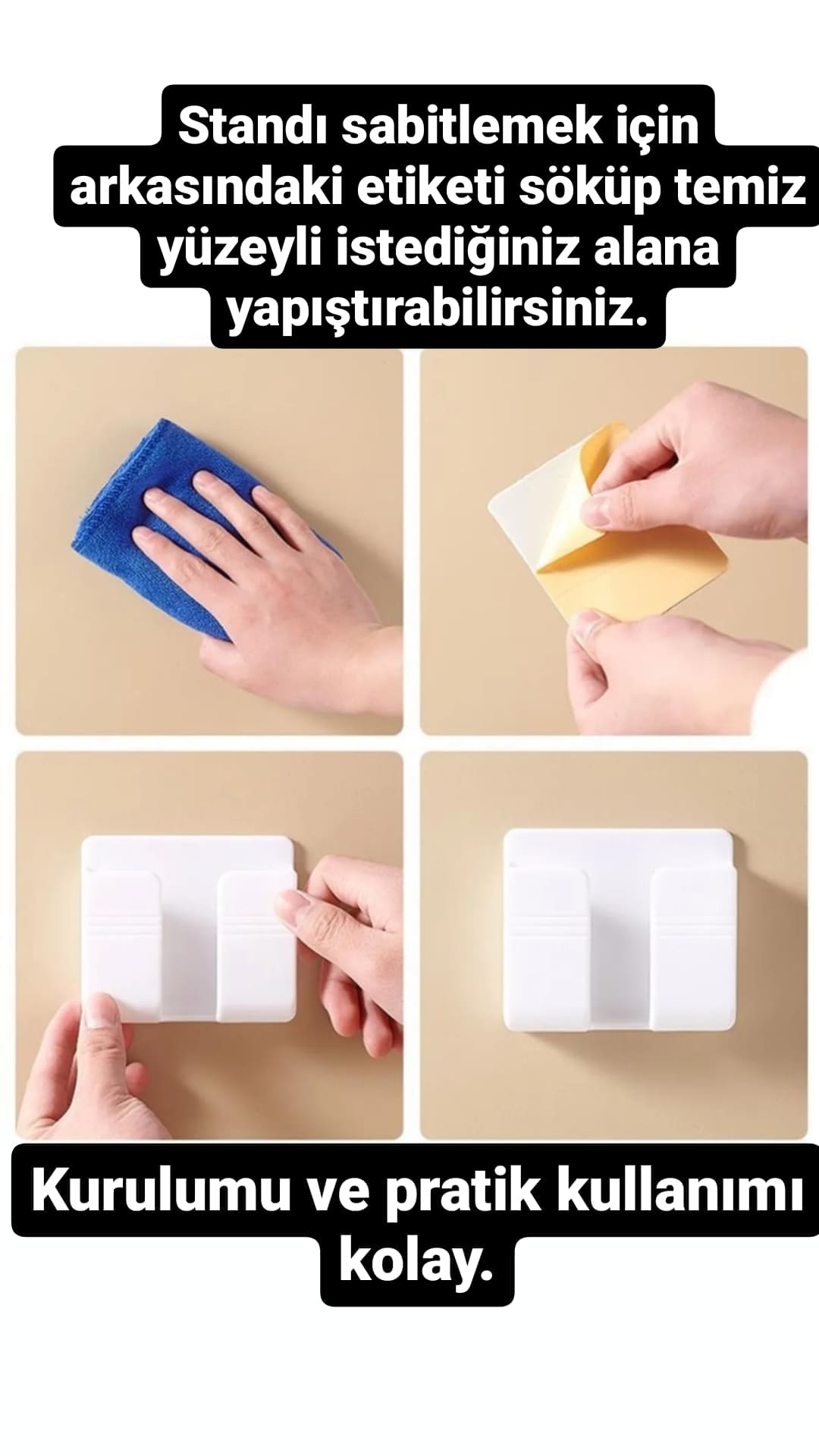 Standı sabitlemek için arkasındaki etiketi söküp temiz yüzeyli istediğiniz alana yapıştırabilirsiniz.

Kurulumu ve pratik kullanımı kolay.